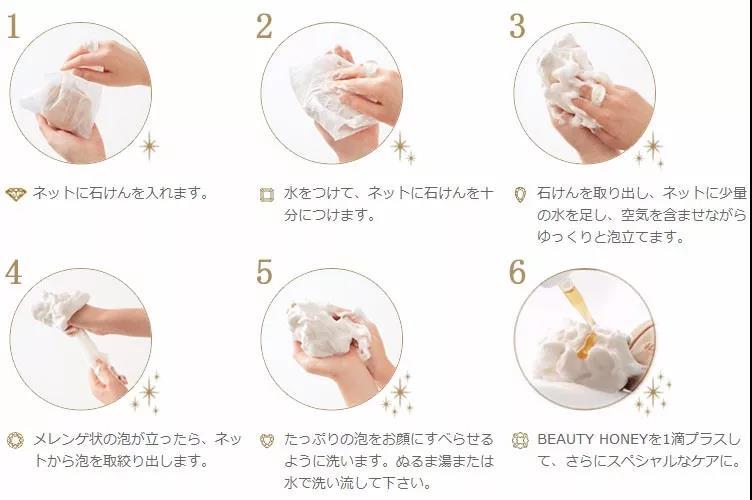 1

ネットに石けんを入れます。

2

水をつけて、ネットに石けんを十分につけます。

3

石けんを取り出し、ネットに少量の水を足し、空気を含ませながらゆっくりと泡立てます。

4

メレンゲ状の泡が立ったら、ネットから泡を取絞り出します。

5

たっぷりの泡をお顔にすべらせるように洗います。ぬるま湯または水で洗い流して下さい。

6

BEAUTY HONEYを1滴プラスして、さらにスペシャルなケアに。